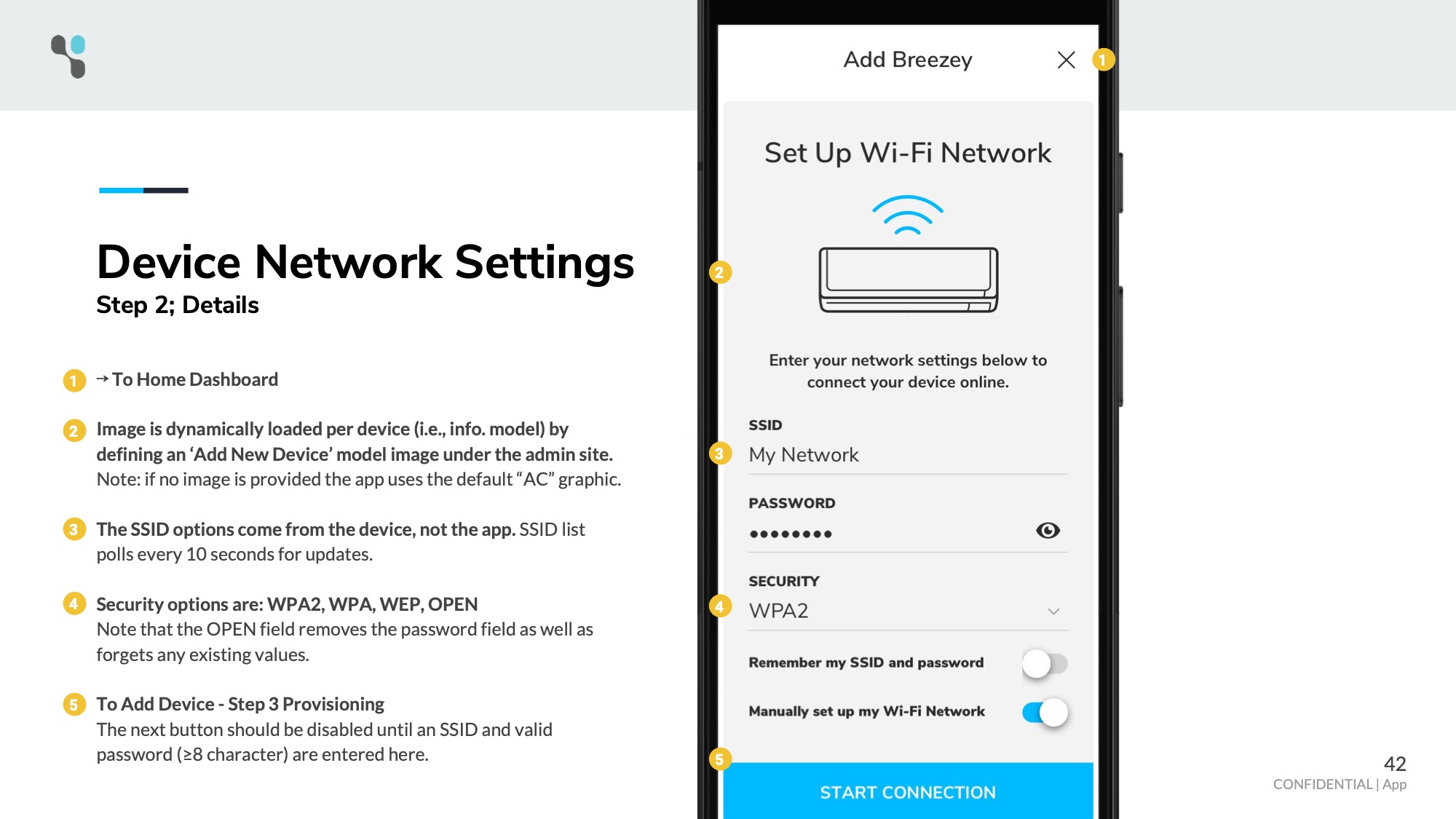 Device Network Settings
Step 2; Details

1 → To Home Dashboard

2 Image is dynamically loaded per device (i.e., info. model) by defining an ‘Add New Device’ model image under the admin site. Note: if no image is provided the app uses the default “AC” graphic.

3 The SSID options come from the device, not the app. SSID list polls every 10 seconds for updates.

4 Security options are: WPA2, WPA, WEP, OPEN
Note that the OPEN field removes the password field as well as forgets any existing values.

5 To Add Device - Step 3 Provisioning
The next button should be disabled until an SSID and valid password (≥8 character) are entered here.

Add Breezey
1
Set Up Wi-Fi Network
2
Enter your network settings below to connect your device online.
SSID
3
My Network
PASSWORD
••••••••
SECURITY
4
WPA2
Remember my SSID and password
Manually set up my Wi-Fi Network
5
START CONNECTION

42
CONFIDENTIAL | App